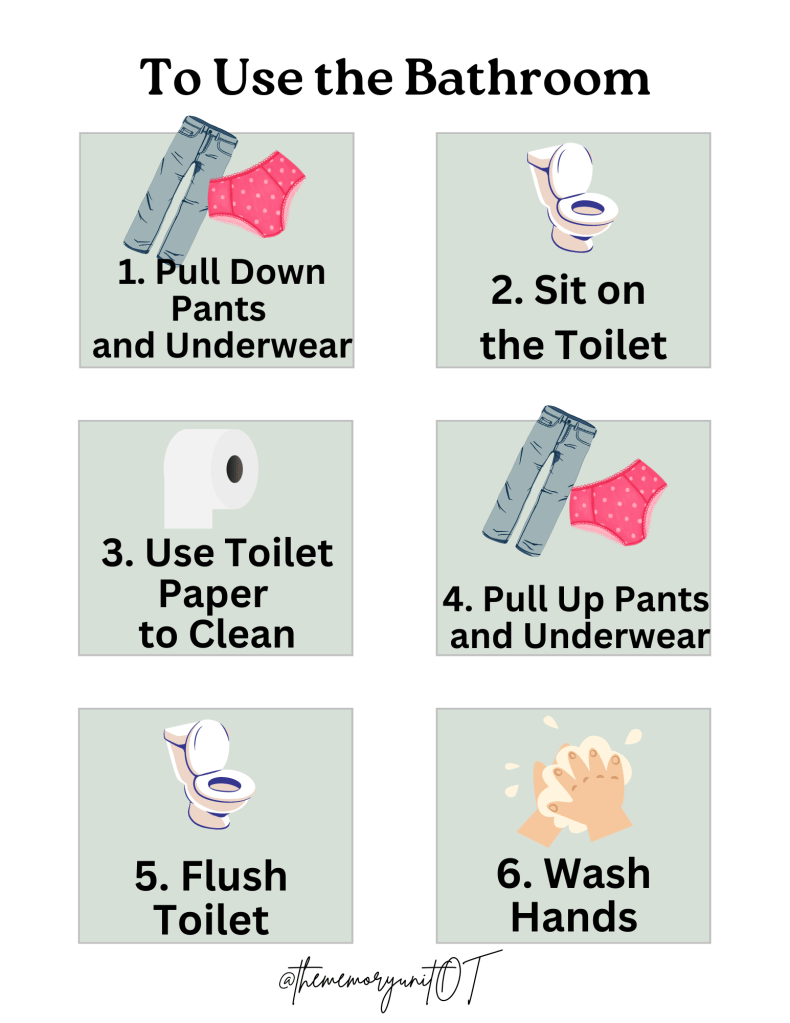 To Use the Bathroom

1. Pull Down Pants and Underwear

2. Sit on the Toilet

3. Use Toilet Paper to Clean

4. Pull Up Pants and Underwear

5. Flush Toilet

6. Wash Hands

@thememoryunitOT